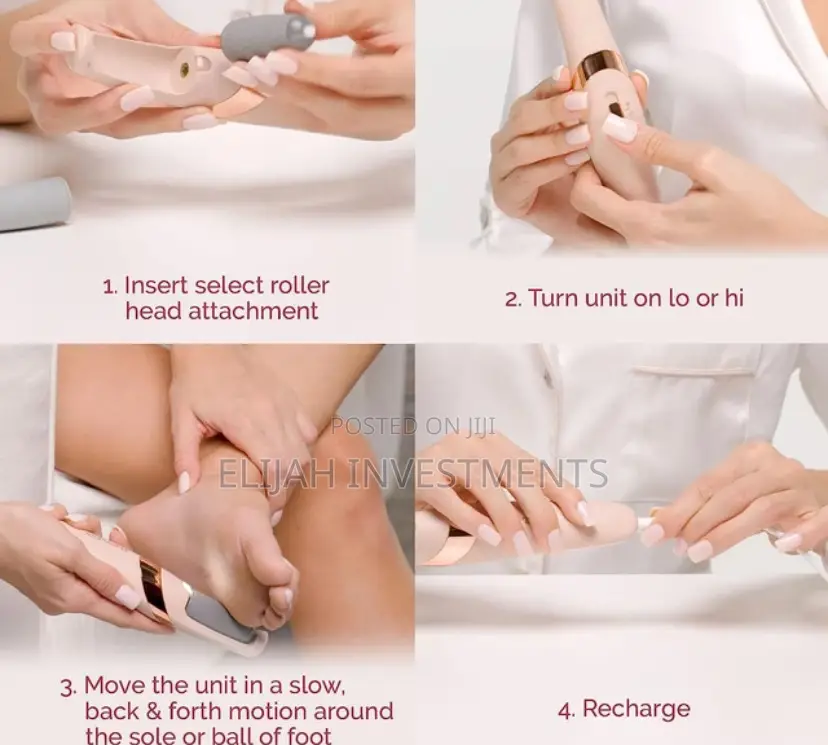 1. Insert select roller head attachment

2. Turn unit on lo or hi

POSTED ON JIJI
ELIJAH INVESTMENTS

3. Move the unit in a slow, back & forth motion around the sole or ball of foot

4. Recharge