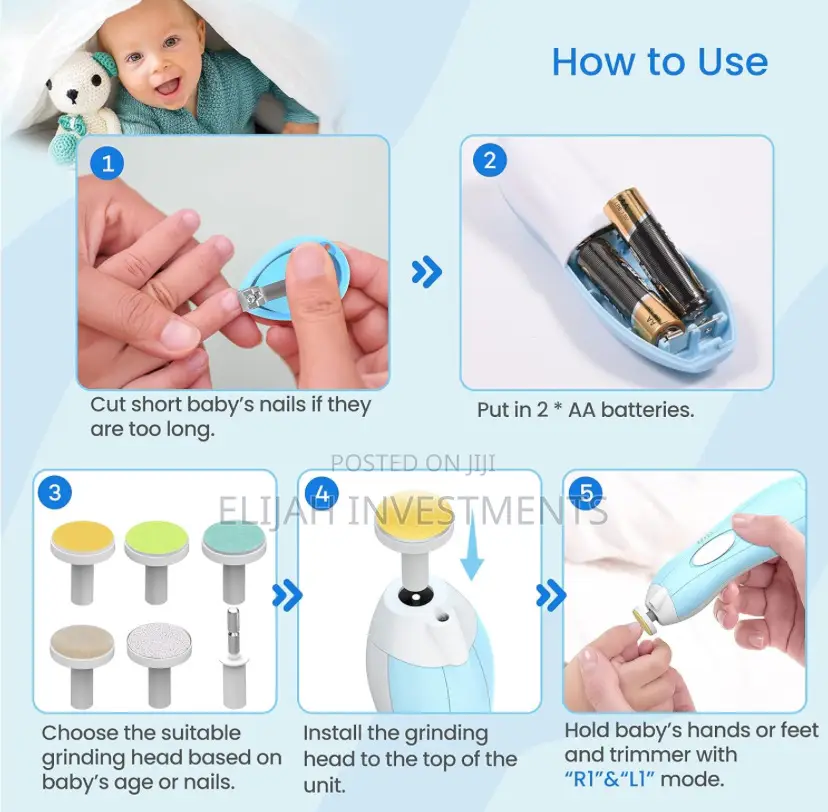 How to Use

1

Cut short baby's nails if they are too long.

2

Put in 2 * AA batteries.

POSTED ON JIJI

ELIJAH INVESTMENTS

3

Choose the suitable grinding head based on baby's age or nails.

4

Install the grinding head to the top of the unit.

5

Hold baby's hands or feet and trimmer with "R1"&"L1" mode.