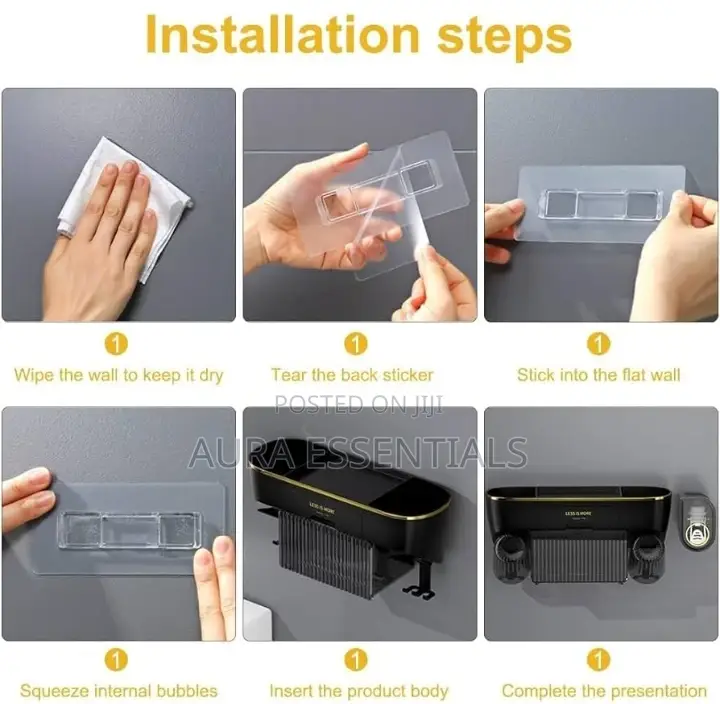 Installation steps

1
Wipe the wall to keep it dry

1
Tear the back sticker

1
Stick into the flat wall

POSTED ON JIJI

AURA ESSENTIALS

LESS IS MORE

LESS IS MORE

1
Squeeze internal bubbles

1
Insert the product body

1
Complete the presentation