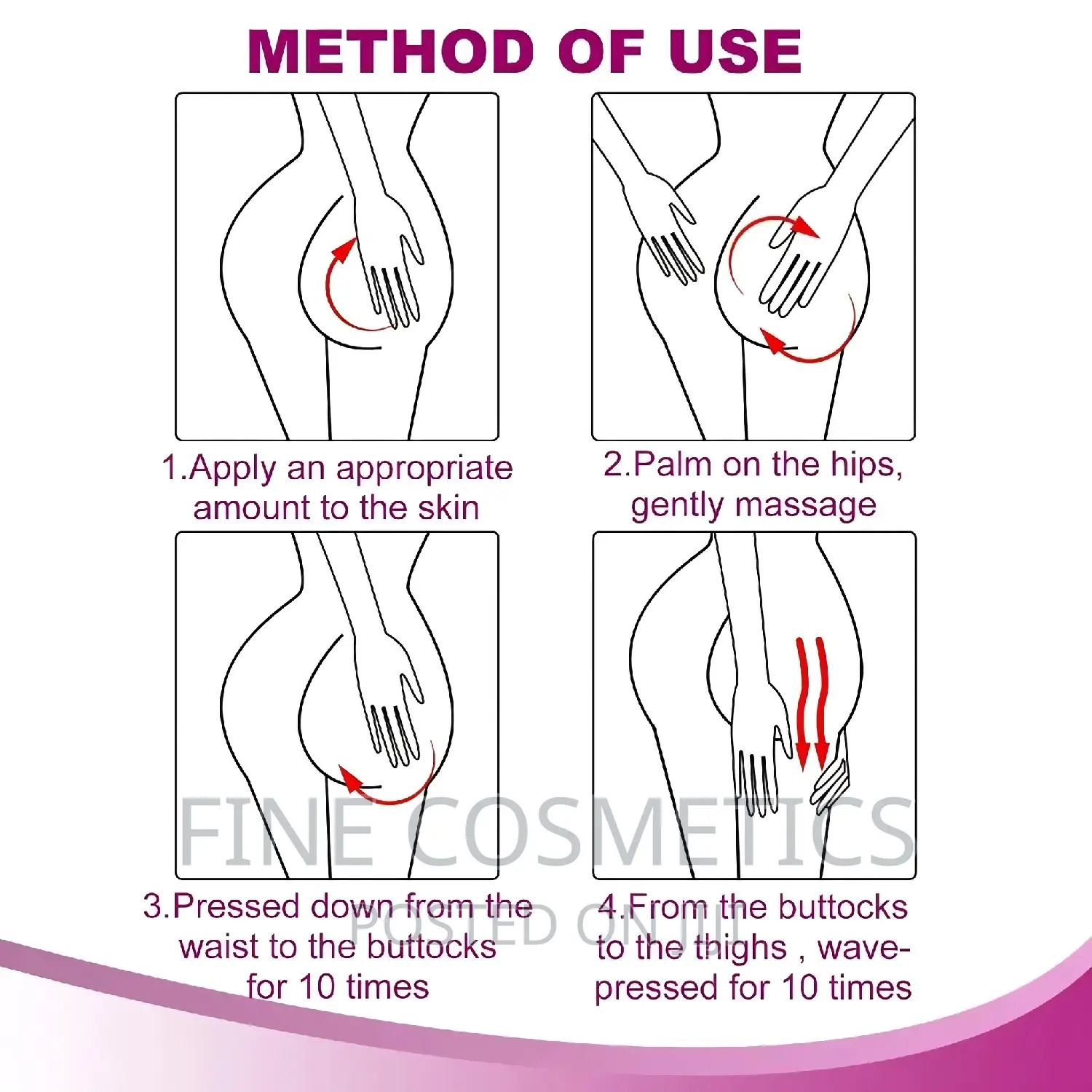 METHOD OF USE

1.Apply an appropriate amount to the skin

2.Palm on the hips, gently massage

3.Pressed down from the waist to the buttocks for 10 times

4.From the buttocks to the thighs , wave-pressed for 10 times

FINE COSMETICS

POSTED ON JIJI