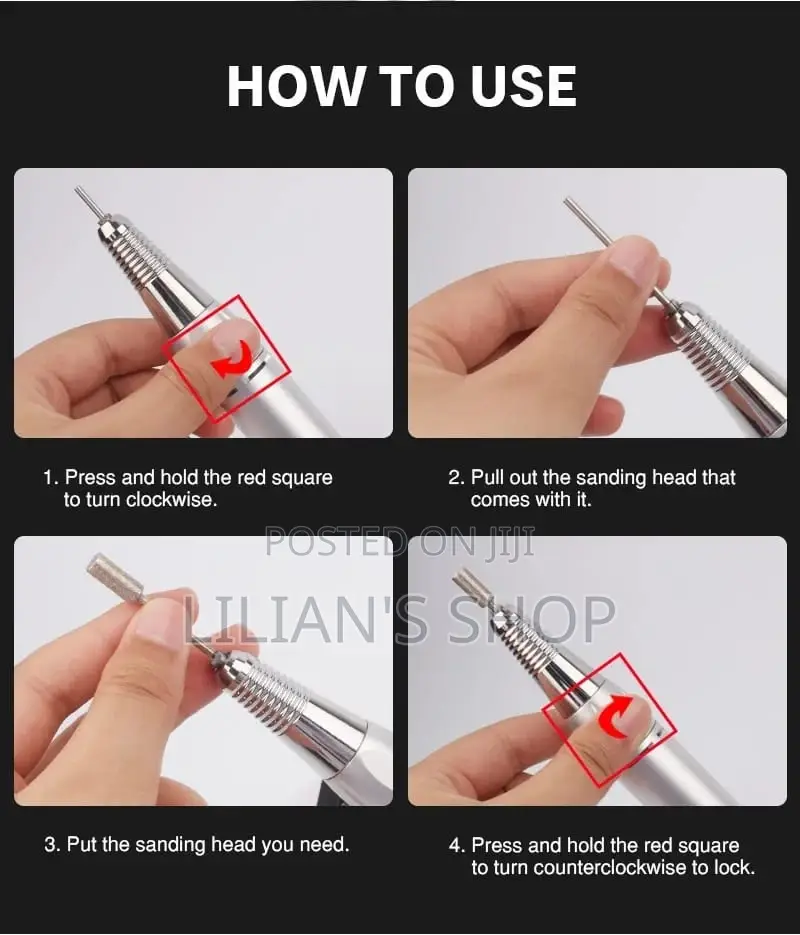 HOW TO USE

1. Press and hold the red square to turn clockwise.

2. Pull out the sanding head that comes with it.

POSTED ON JIJI

LILIAN'S SHOP

3. Put the sanding head you need.

4. Press and hold the red square to turn counterclockwise to lock.