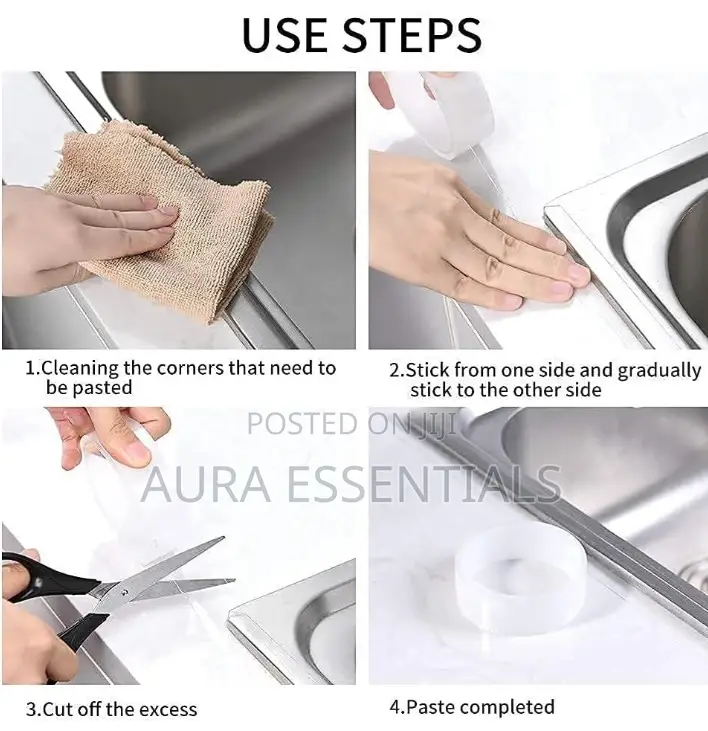 USE STEPS

1.Cleaning the corners that need to be pasted

2.Stick from one side and gradually stick to the other side

POSTED ON JIJI

AURA ESSENTIALS

3.Cut off the excess

4.Paste completed