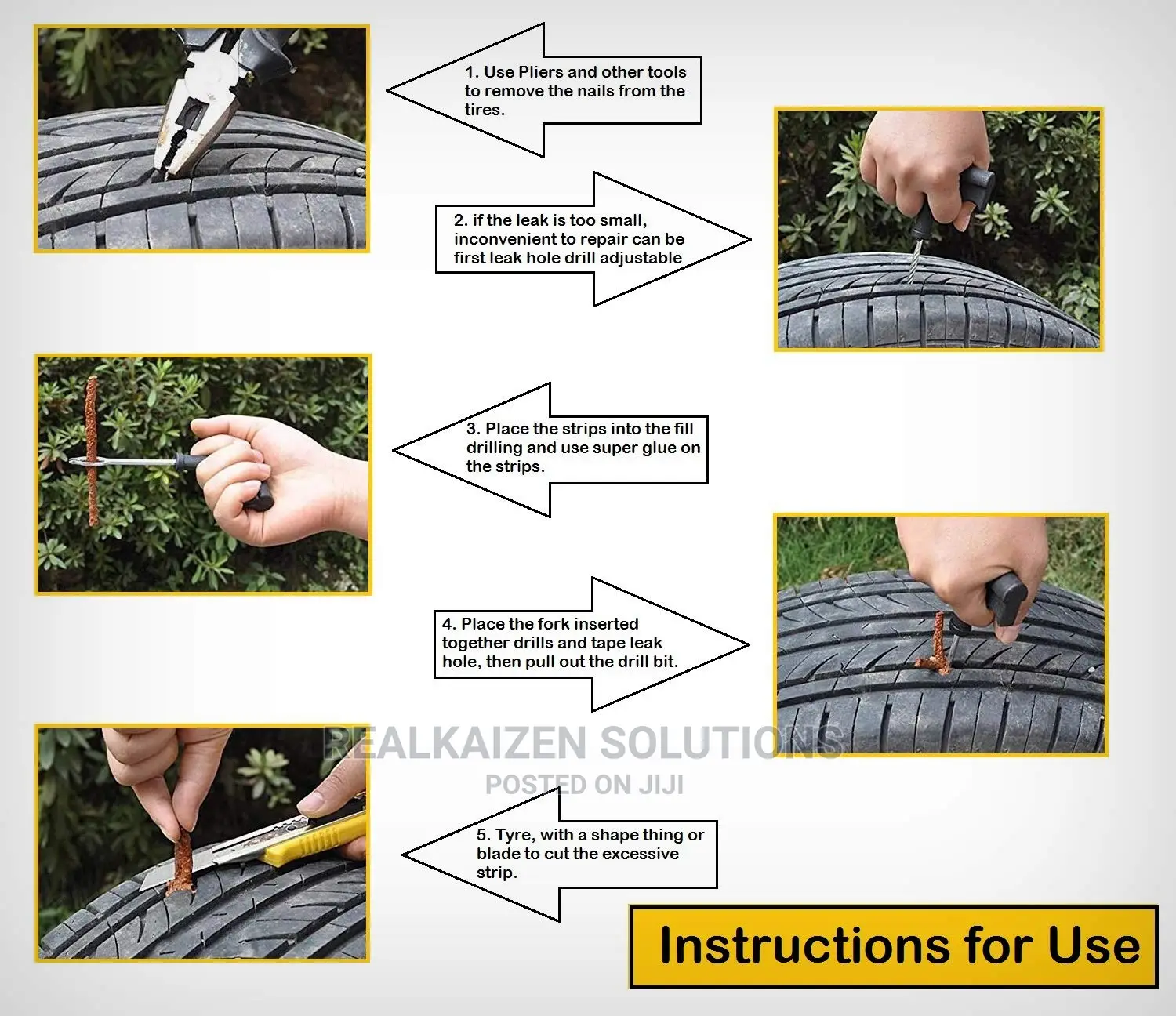 1. Use Pliers and other tools to remove the nails from the tires.

2. if the leak is too small, inconvenient to repair can be first leak hole drill adjustable

3. Place the strips into the fill drilling and use super glue on the strips.

4. Place the fork inserted together drills and tape leak hole, then pull out the drill bit.

REALKAIZEN SOLUTIONS
POSTED ON JIJI

5. Tyre, with a shape thing or blade to cut the excessive strip.

Instructions for Use